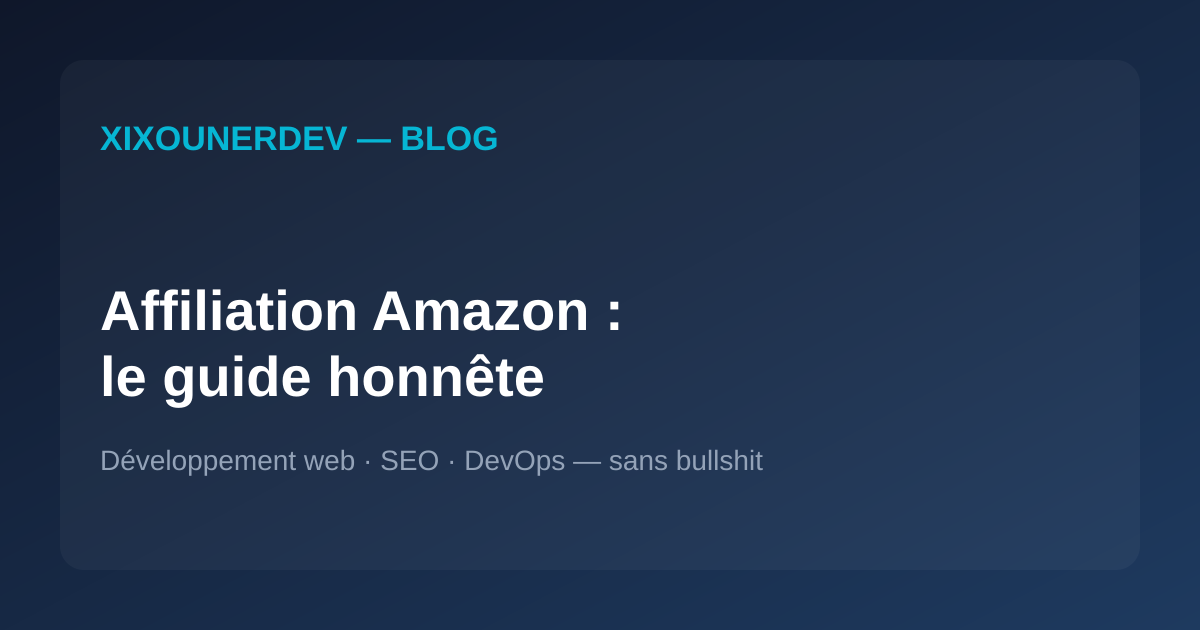 XIXOUNERDEV — BLOG

Affiliation Amazon :
le guide honnête

Développement web · SEO · DevOps — sans bullshit